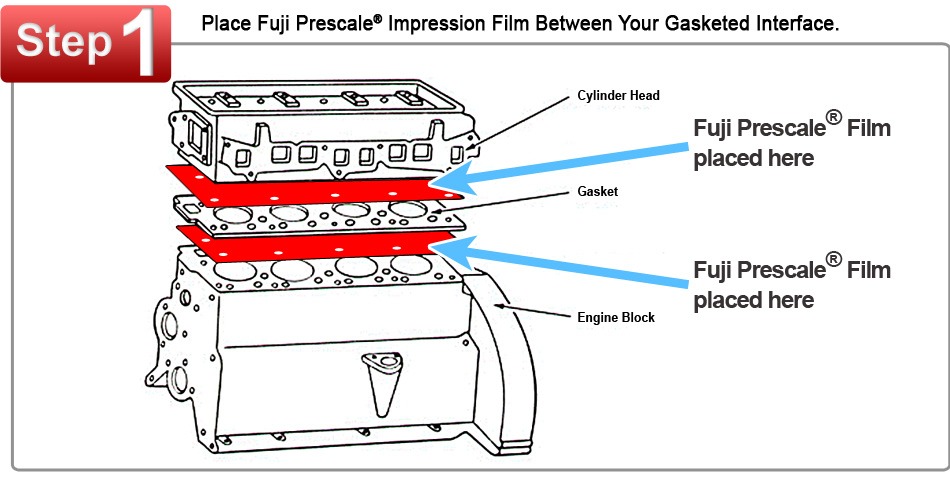 Step 1

Place Fuji Prescale® Impression Film Between Your Gasketed Interface.

Cylinder Head

Fuji Prescale® Film placed here

Gasket

Fuji Prescale® Film placed here

Engine Block