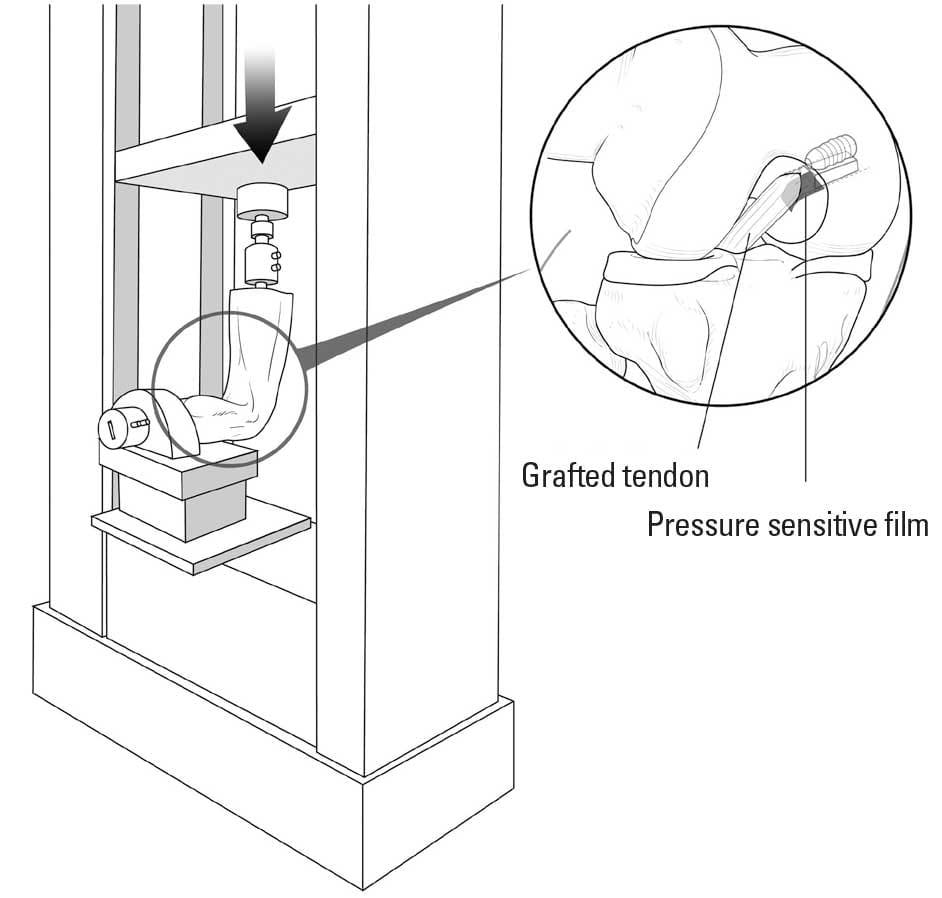 Grafted tendon

Pressure sensitive film